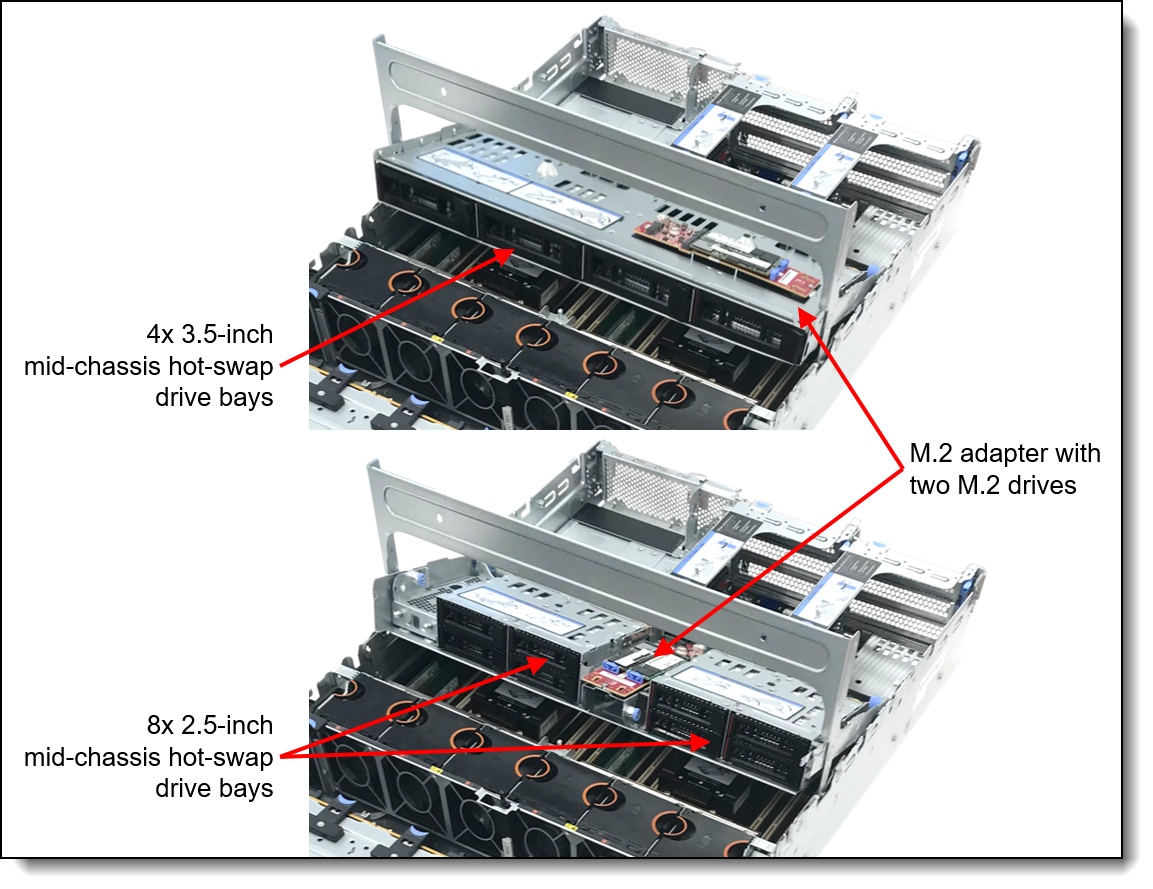 4x 3.5-inch mid-chassis hot-swap drive bays

M.2 adapter with two M.2 drives

8x 2.5-inch mid-chassis hot-swap drive bays